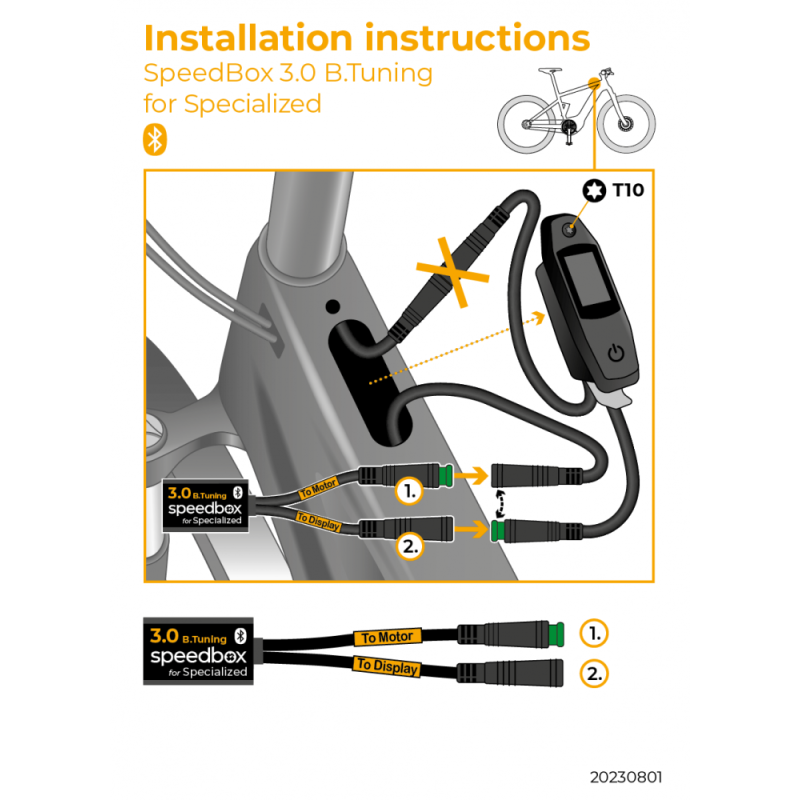 Installation instructions
SpeedBox 3.0 B.Tuning for Specialized

T10

3.0 B.Tuning
speedbox
for Specialized

To Motor
To Display

1.
2.

3.0 B.Tuning
speedbox
for Specialized

To Motor
To Display

1.
2.

20230801